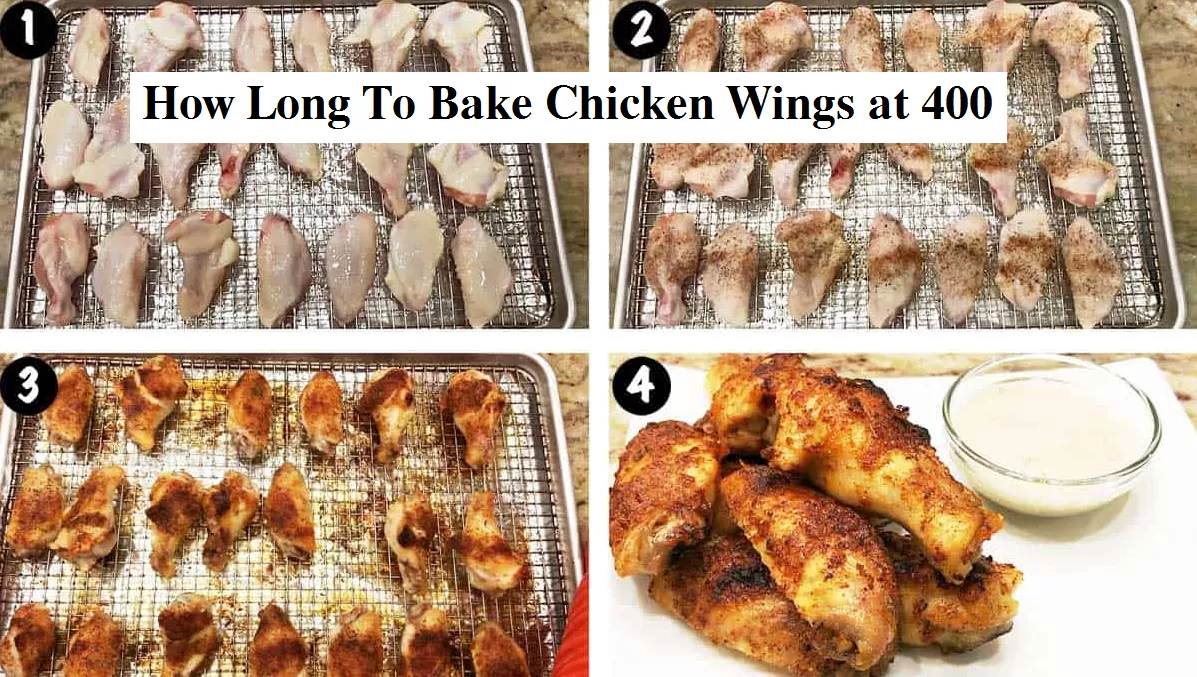 1

2

How Long To Bake Chicken Wings at 400

3

4